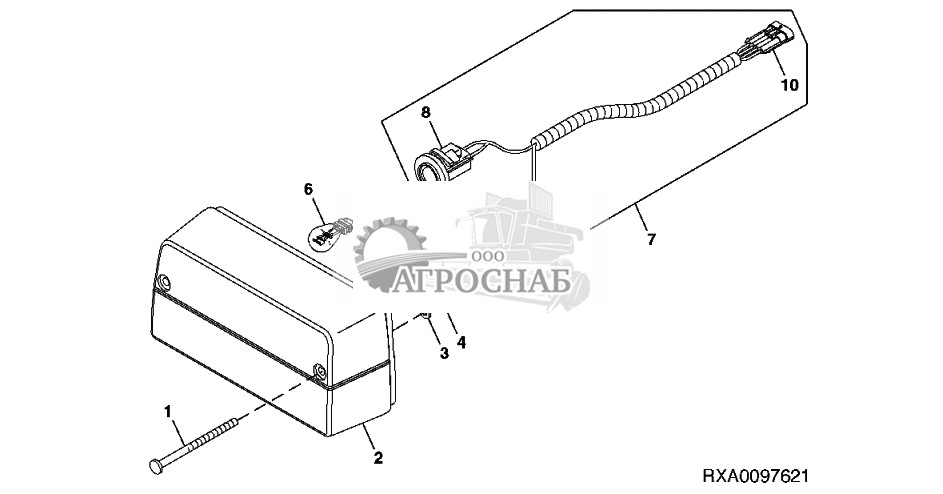 10
8
6
7
ООО
АГРОСНАБ
3
4
1
2
RXA0097621